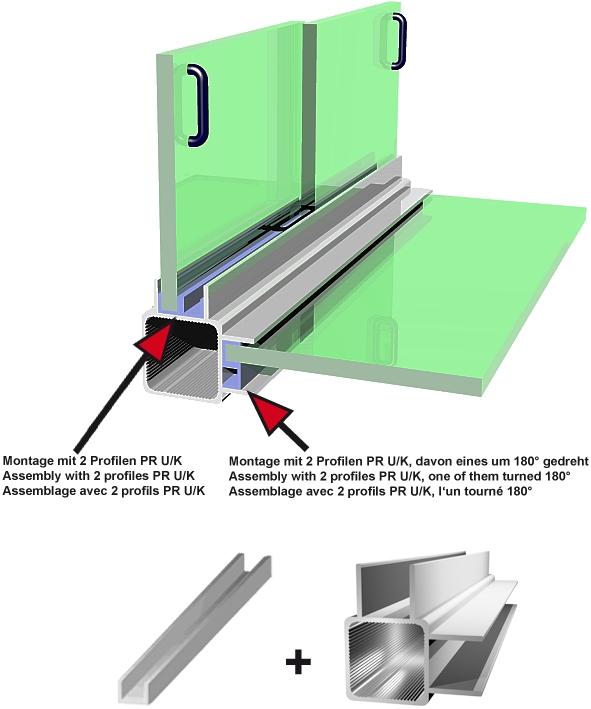 Montage mit 2 Profilen PR U/K
Assembly with 2 profiles PR U/K
Assemblage avec 2 profils PR U/K

Montage mit 2 Profilen PR U/K, davon eines um 180° gedreht
Assembly with 2 profiles PR U/K, one of them turned 180°
Assemblage avec 2 profils PR U/K, l'un tourné 180°

+