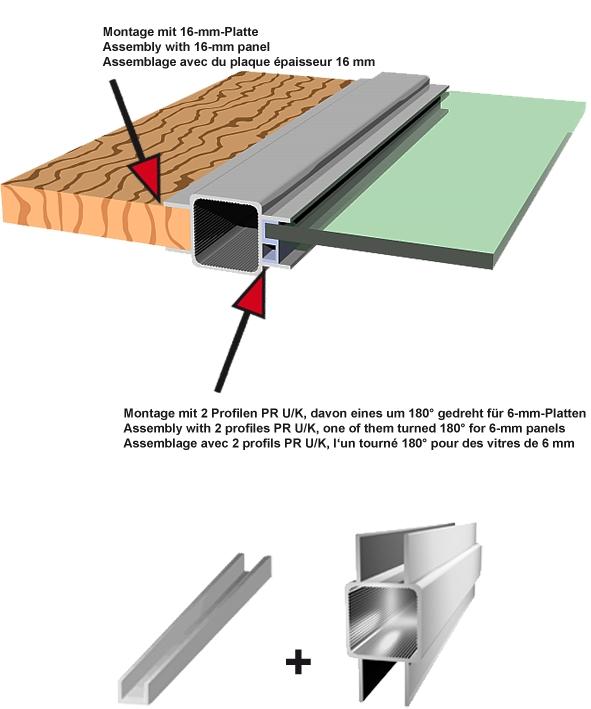 Montage mit 16-mm-Platte
Assembly with 16-mm panel
Assemblage avec du plaque épaisseur 16 mm

Montage mit 2 Profilen PR U/K, davon eines um 180° gedreht für 6-mm-Platten
Assembly with 2 profiles PR U/K, one of them turned 180° for 6-mm panels
Assemblage avec 2 profils PR U/K, l'un tourné 180° pour des vitres de 6 mm

+