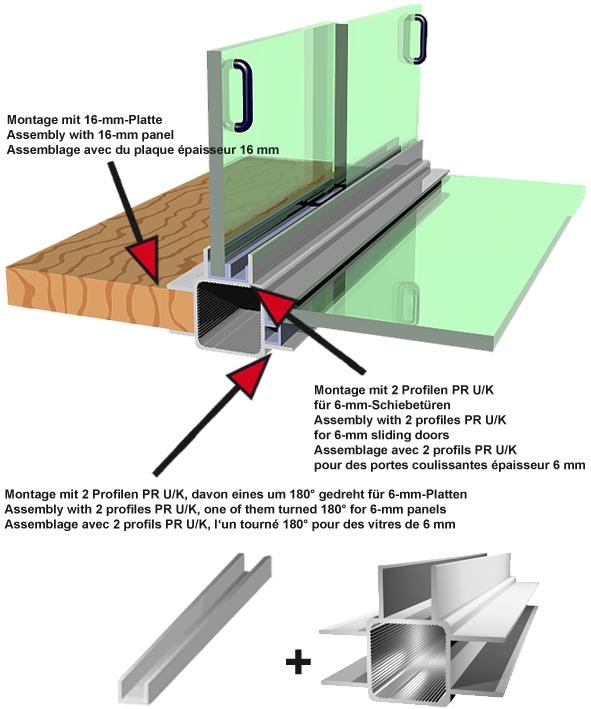 Montage mit 16-mm-Platte
Assembly with 16-mm panel
Assemblage avec du plaque épaisseur 16 mm

Montage mit 2 Profilen PR U/K
für 6-mm-Schiebetüren
Assembly with 2 profiles PR U/K
for 6-mm sliding doors
Assemblage avec 2 profils PR U/K
pour des portes coulissantes épaisseur 6 mm

Montage mit 2 Profilen PR U/K, davon eines um 180° gedreht für 6-mm-Platten
Assembly with 2 profiles PR U/K, one of them turned 180° for 6-mm panels
Assemblage avec 2 profils PR U/K, l'un tourné 180° pour des vitres de 6 mm

+