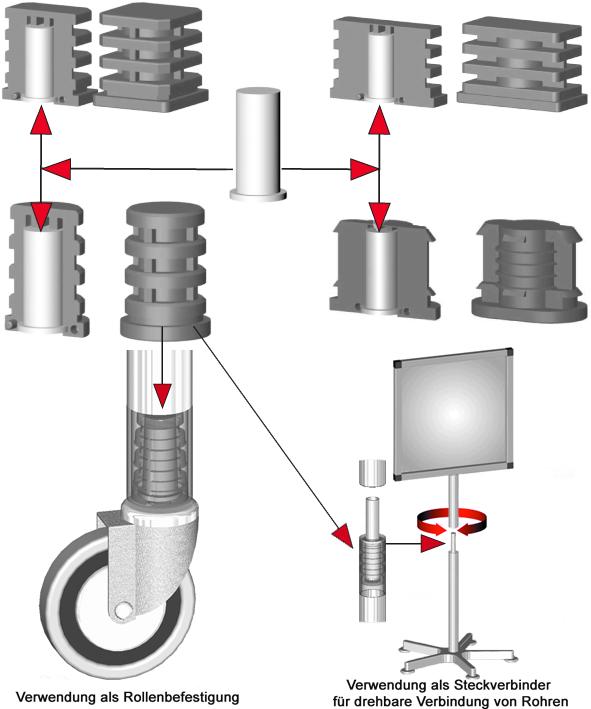 Verwendung als Rollenbefestigung

Verwendung als Steckverbinder für drehbare Verbindung von Rohren